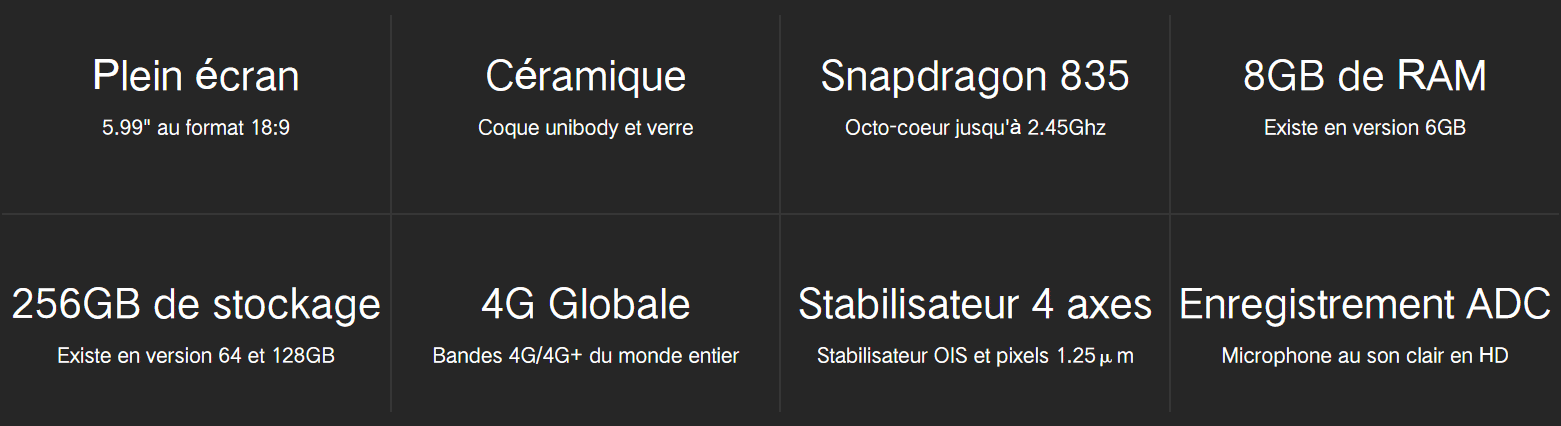 Plein écran
5.99" au format 18:9

Céramique
Coque unibody et verre

Snapdragon 835
Octo-coeur jusqu'à 2.45Ghz

8GB de RAM
Existe en version 6GB

256GB de stockage
Existe en version 64 et 128GB

4G Globale
Bandes 4G/4G+ du monde entier

Stabilisateur 4 axes
Stabilisateur OIS et pixels 1.25μm

Enregistrement ADC
Microphone au son clair en HD